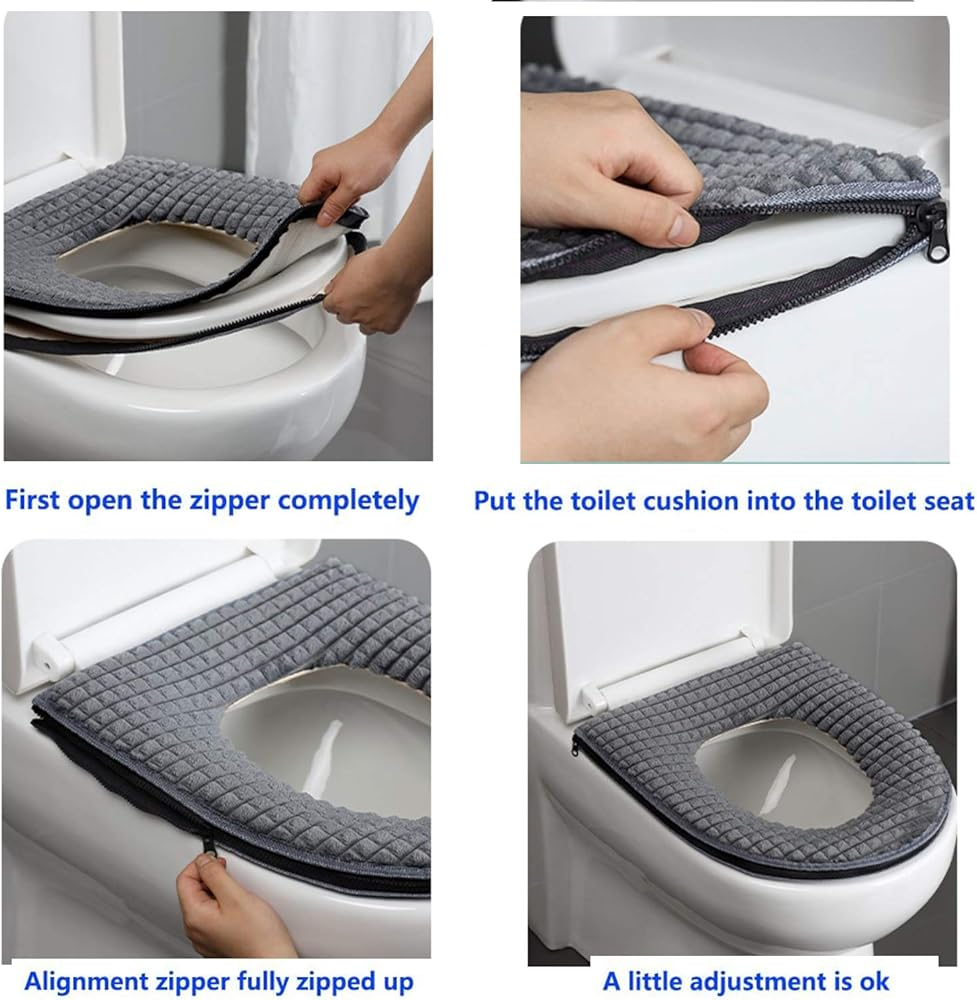 First open the zipper completely

Put the toilet cushion into the toilet seat

Alignment zipper fully zipped up

A little adjustment is ok