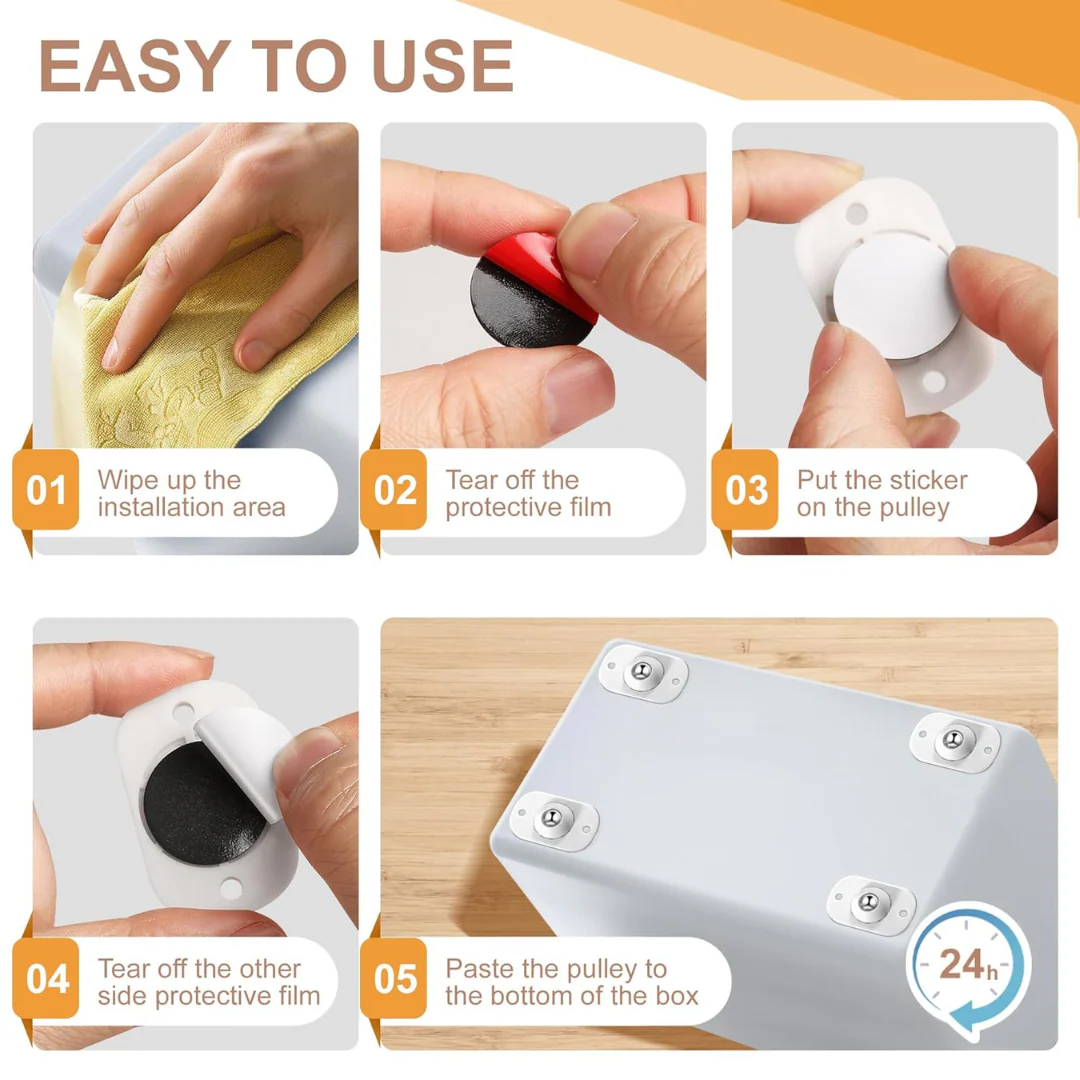 EASY TO USE

01 Wipe up the installation area

02 Tear off the protective film

03 Put the sticker on the pulley

04 Tear off the other side protective film

05 Paste the pulley to the bottom of the box

24h